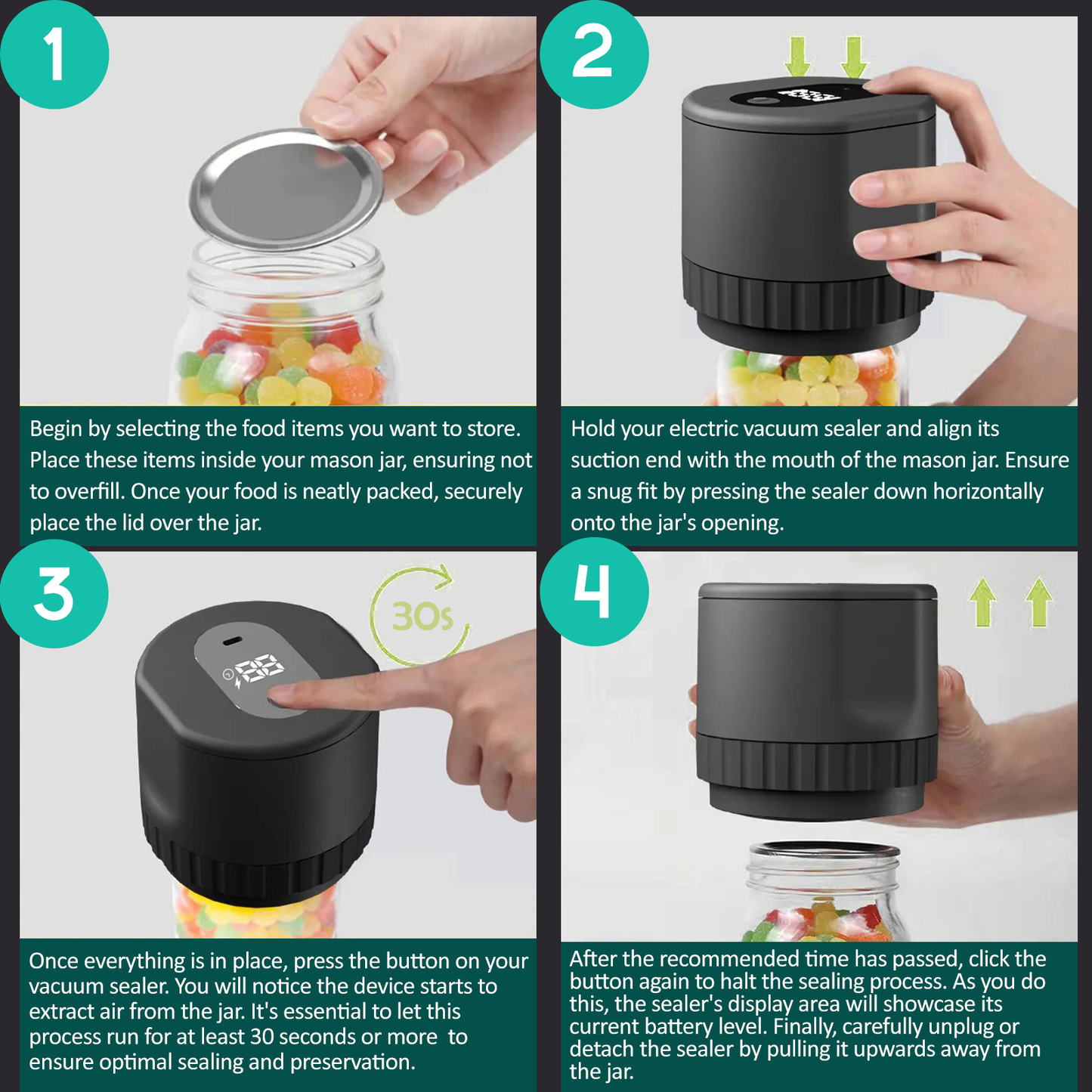 1

Begin by selecting the food items you want to store. Place these items inside your mason jar, ensuring not to overfill. Once your food is neatly packed, securely place the lid over the jar.

2

Hold your electric vacuum sealer and align its suction end with the mouth of the mason jar. Ensure a snug fit by pressing the sealer down horizontally onto the jar's opening.

3

30s

88

Once everything is in place, press the button on your vacuum sealer. You will notice the device starts to extract air from the jar. It's essential to let this process run for at least 30 seconds or more to ensure optimal sealing and preservation.

4

After the recommended time has passed, click the button again to halt the sealing process. As you do this, the sealer's display area will showcase its current battery level. Finally, carefully unplug or detach the sealer by pulling it upwards away from the jar.